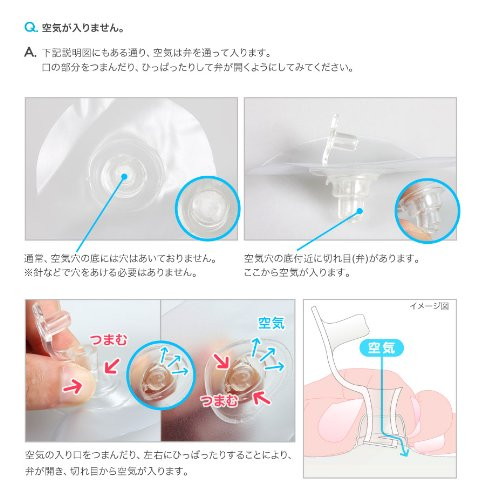 Q. 空気が入りません。

A. 下記説明図にもある通り、空気は弁を通って入ります。
口の部分をつまんだり、ひっぱったりして弁が開くようにしてみてください。

通常、空気穴の底には穴はあいておりません。
※針などで穴をあける必要はありません。

空気穴の底付近に切れ目(弁)があります。
ここから空気が入ります。

つまむ

空気

つまむ

イメージ図

空気

空気の入り口をつまんだり、左右にひっぱったりすることにより、弁が開き、切れ目から空気が入ります。